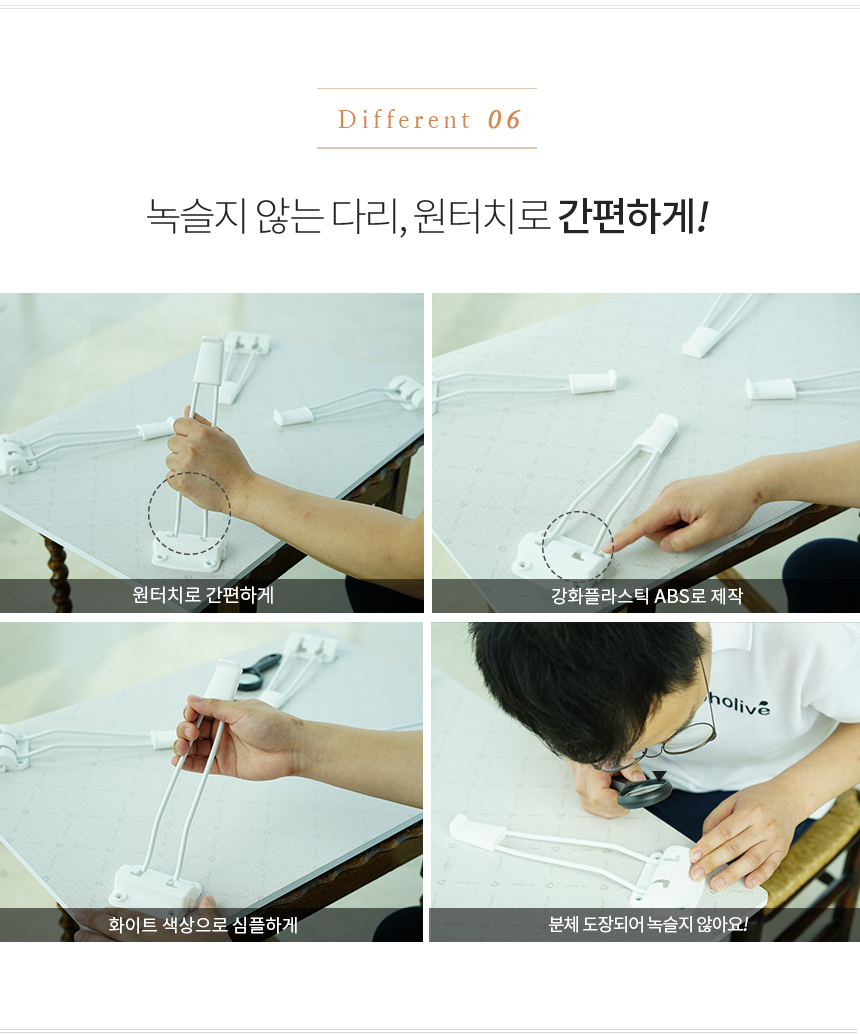 Different 06

녹슬지 않는 다리, 원터치로 간편하게!

원터치로 간편하게

강화플라스틱 ABS로 제작

화이트 색상으로 심플하게

holive

분체 도장되어 녹슬지 않아요!